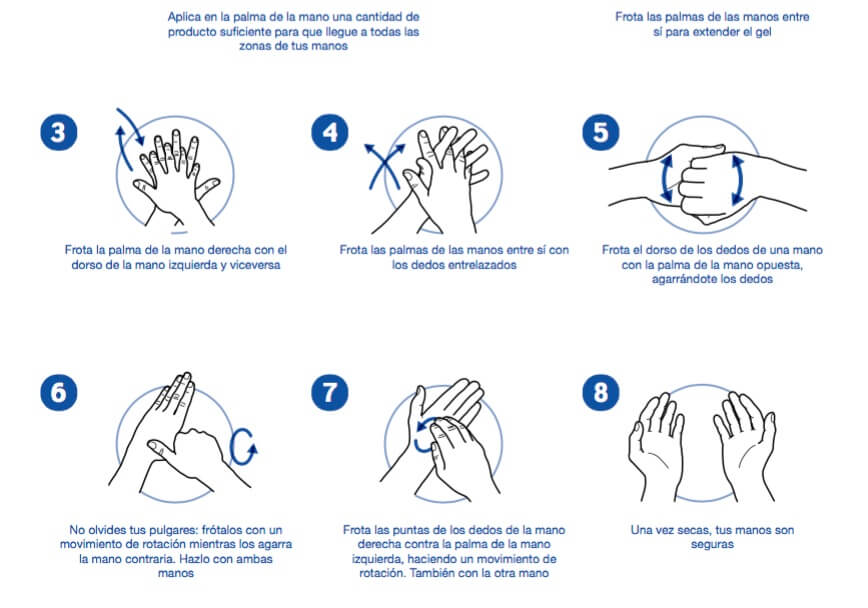 Aplica en la palma de la mano una cantidad de producto suficiente para que llegue a todas las zonas de tus manos

Frota las palmas de las manos entre sí para extender el gel

3

Frota la palma de la mano derecha con el dorso de la mano izquierda y viceversa

4

Frota las palmas de las manos entre sí con los dedos entrelazados

5

Frota el dorso de los dedos de una mano con la palma de la mano opuesta, agarrándote los dedos

6

No olvides tus pulgares: frótalos con un movimiento de rotación mientras los agarra la mano contraria. Hazlo con ambas manos

7

Frota las puntas de los dedos de la mano derecha contra la palma de la mano izquierda, haciendo un movimiento de rotación. También con la otra mano

8

Una vez secas, tus manos son seguras